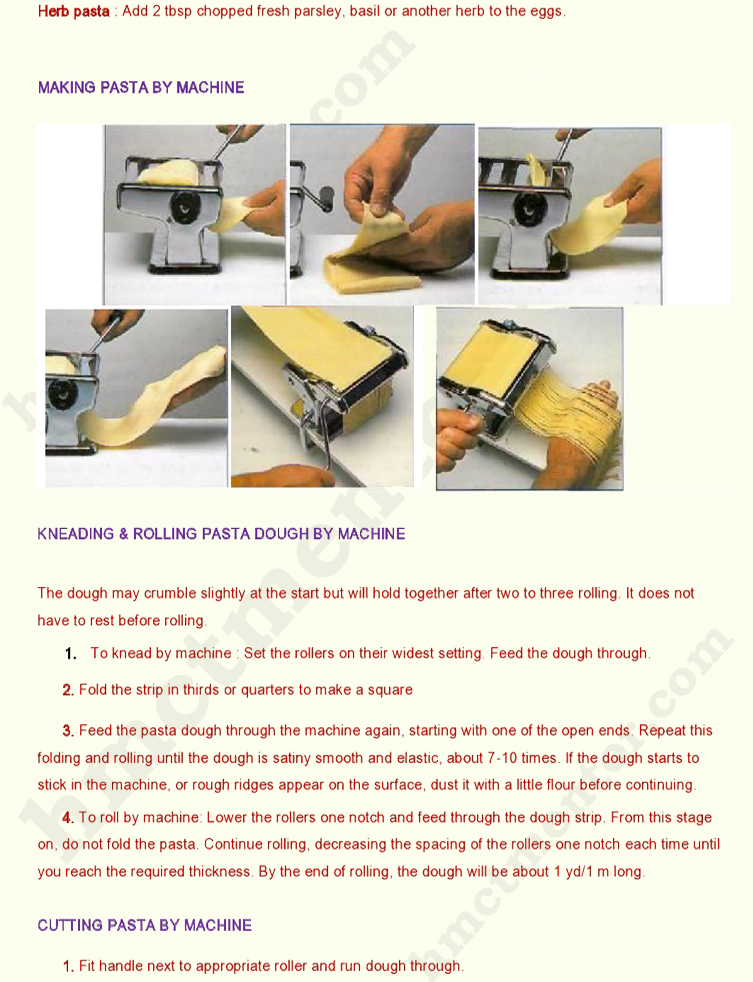 Herb pasta : Add 2 tbsp chopped fresh parsley, basil or another herb to the eggs.

MAKING PASTA BY MACHINE

KNEADING & ROLLING PASTA DOUGH BY MACHINE

The dough may crumble slightly at the start but will hold together after two to three rolling. It does not have to rest before rolling.

1. To knead by machine : Set the rollers on their widest setting. Feed the dough through.

2. Fold the strip in thirds or quarters to make a square

3. Feed the pasta dough through the machine again, starting with one of the open ends. Repeat this folding and rolling until the dough is satiny smooth and elastic, about 7-10 times. If the dough starts to stick in the machine, or rough ridges appear on the surface, dust it with a little flour before continuing.

4. To roll by machine: Lower the rollers one notch and feed through the dough strip. From this stage on, do not fold the pasta. Continue rolling, decreasing the spacing of the rollers one notch each time until you reach the required thickness. By the end of rolling, the dough will be about 1 yd/1 m long.

CUTTING PASTA BY MACHINE

1. Fit handle next to appropriate roller and run dough through.